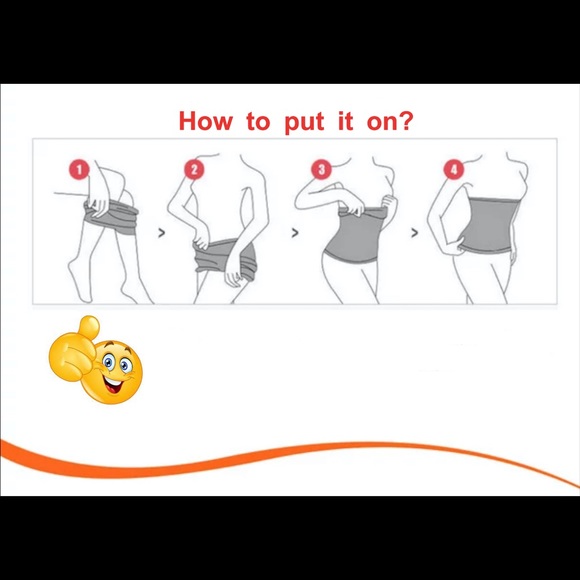 How to put it on?

1

>

2

>

3

>

4